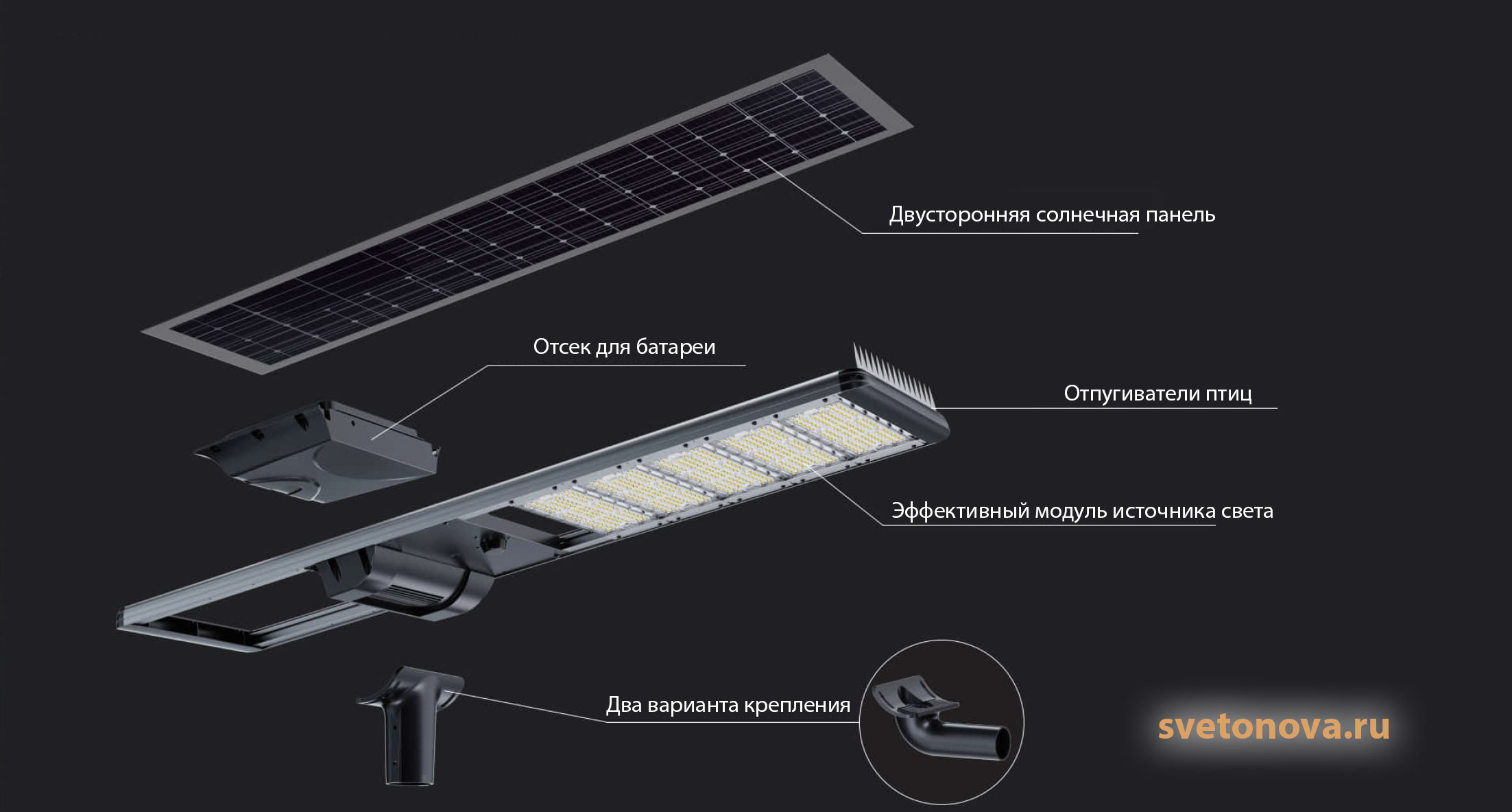 Двусторонняя солнечная панель

Отсек для батареи

Отпугиватели птиц

Эффективный модуль источника света

Два варианта крепления

svetonova.ru